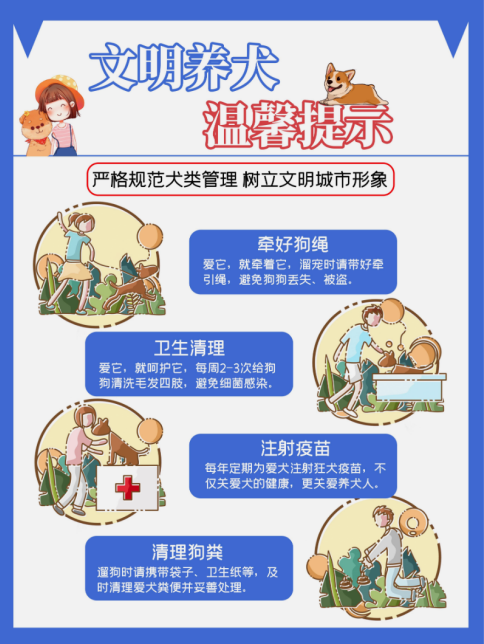 文明养犬

温馨提示

严格规范犬类管理 树立文明城市形象

牵好狗绳

爱它，就牵着它，溜宠时请带好牵引绳，避免狗狗丢失、被盗。

卫生清理

爱它，就呵护它，每周2-3次给狗狗清洗毛发四肢，避免细菌感染。

注射疫苗

每年定期为爱犬注射狂犬疫苗，不仅关爱犬的健康，更关爱养犬人。

清理狗粪

遛狗时请携带袋子、卫生纸等，及时清理爱犬粪便并妥善处理。